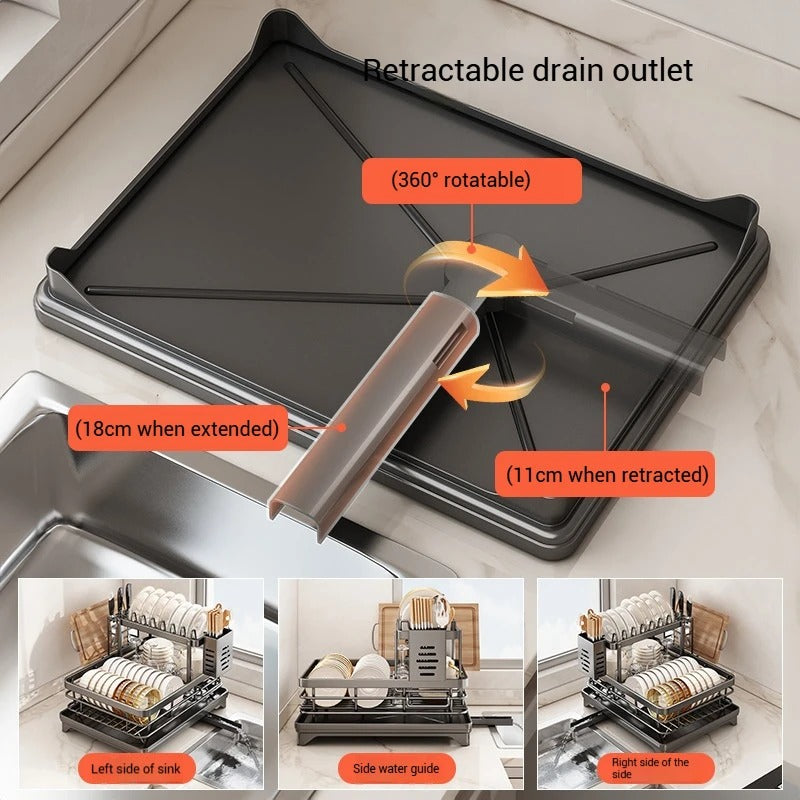 Retractable drain outlet

(360° rotatable)

(18cm when extended)

(11cm when retracted)

Left side of sink

Side water guide

Right side of the side